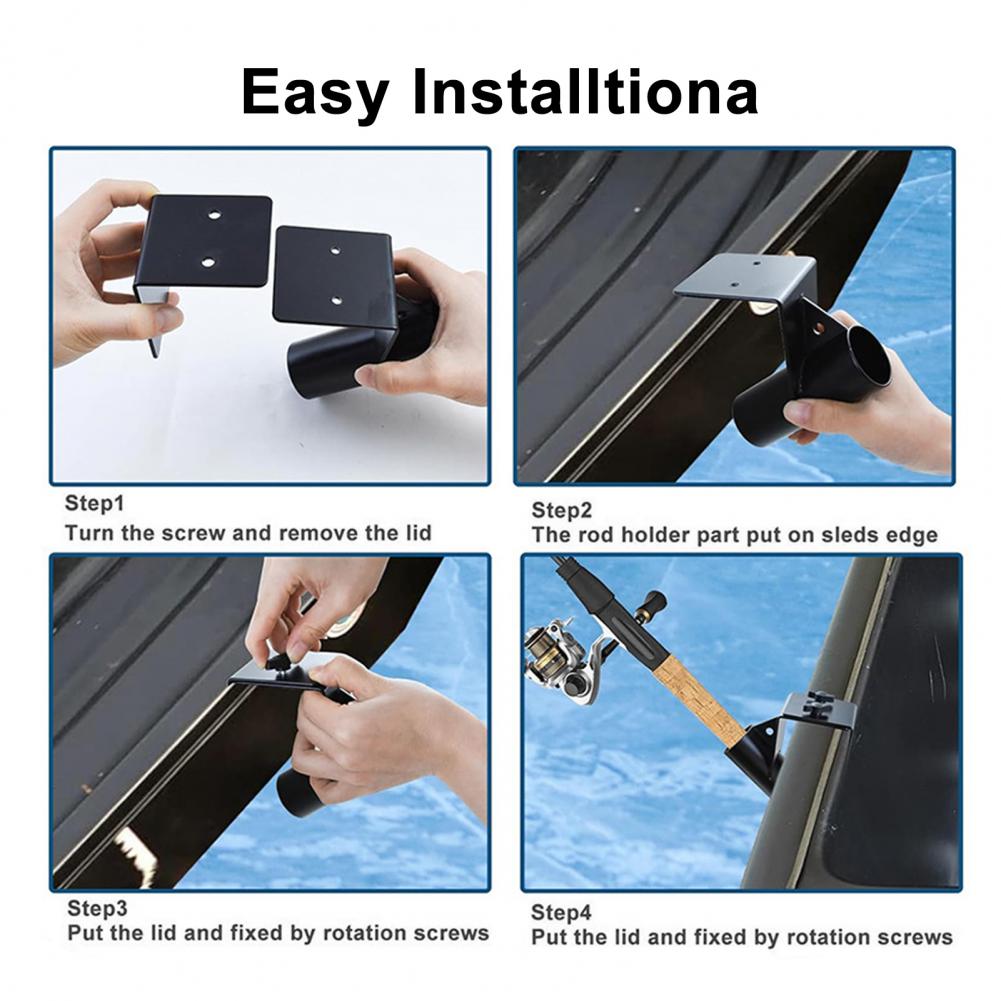 Easy Installtiona

Step1
Turn the screw and remove the lid

Step2
The rod holder part put on sleds edge

Step3
Put the lid and fixed by rotation screws

Step4
Put the lid and fixed by rotation screws